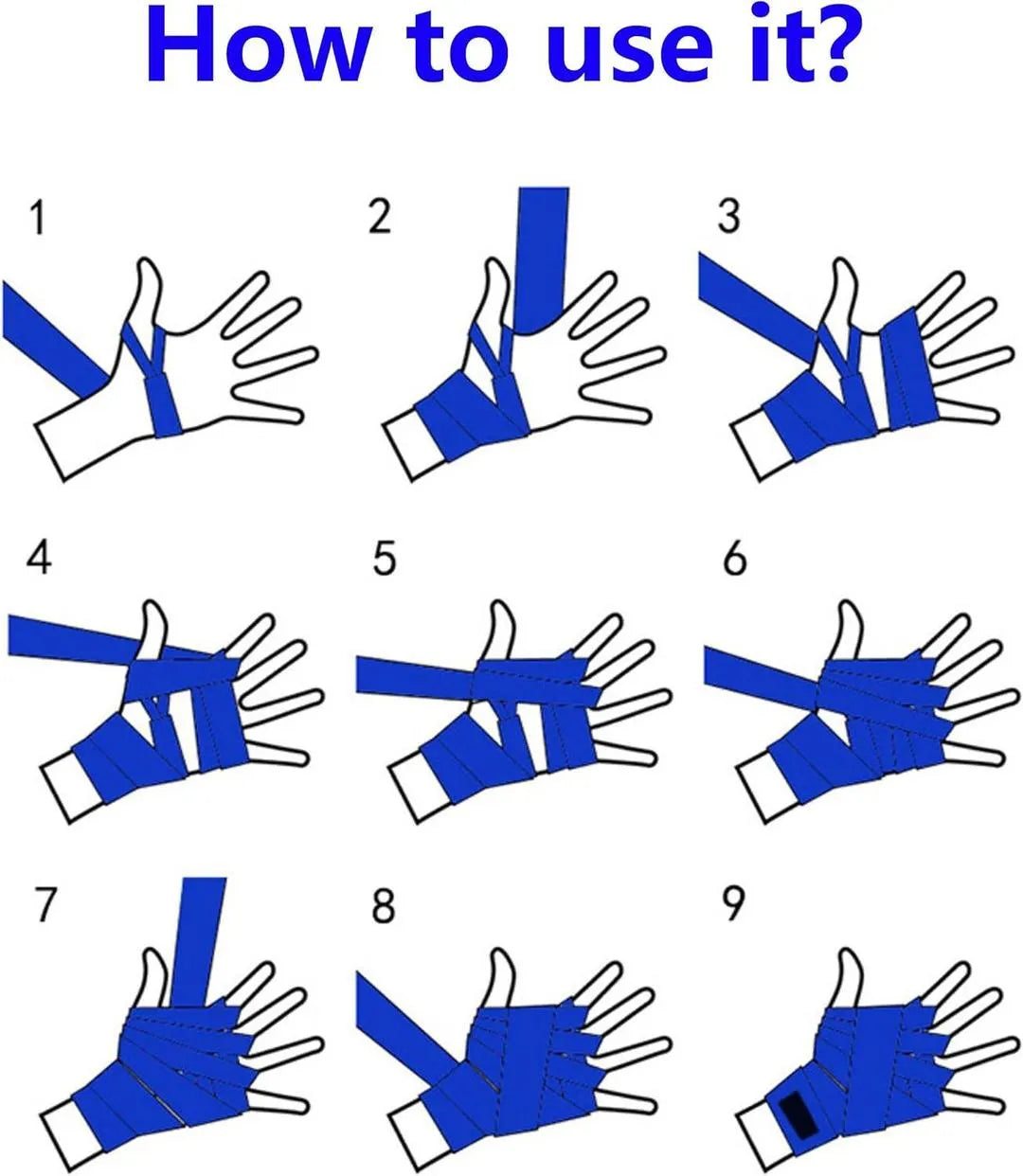 How to use it?

1

2

3

4

5

6

7

8

9